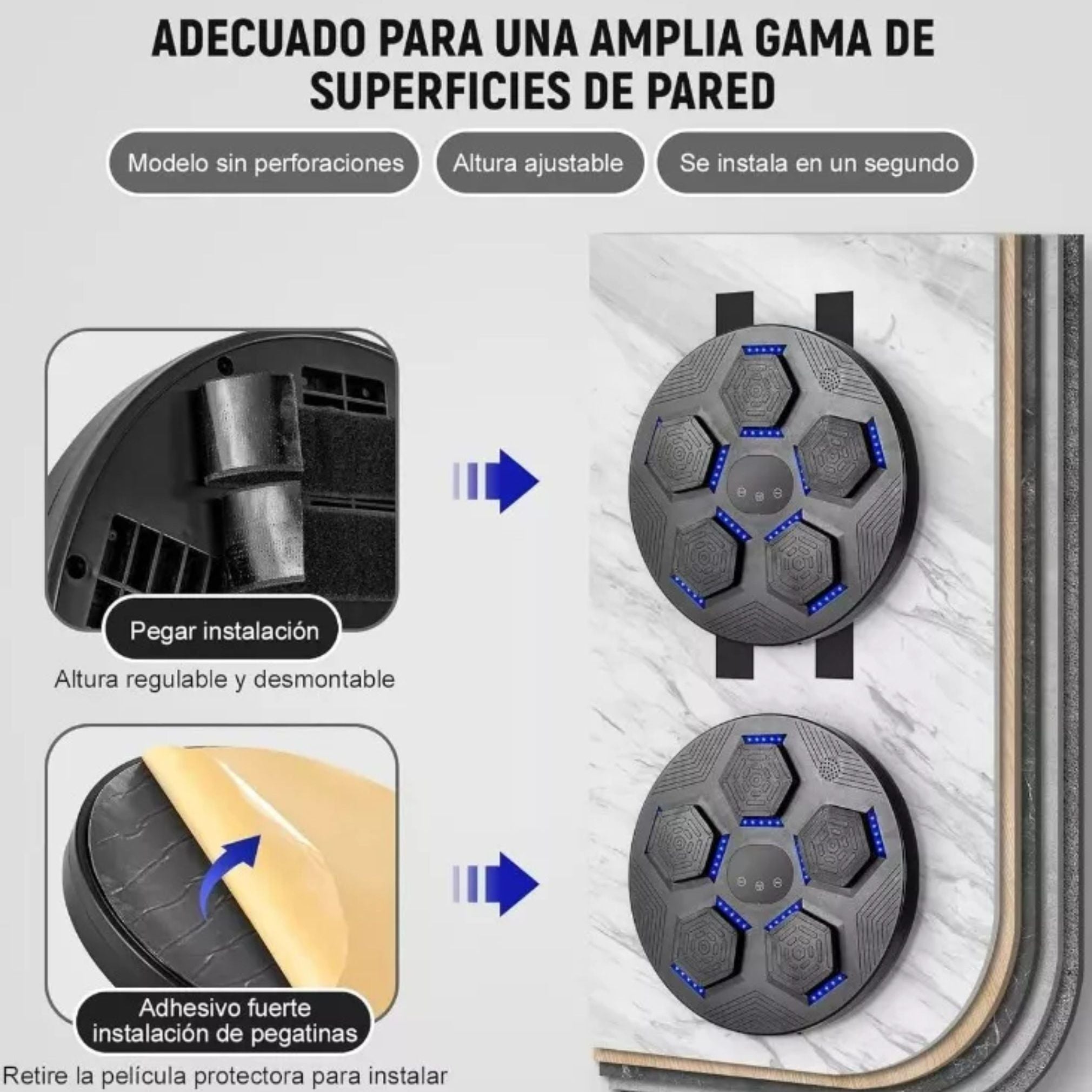 ADECUADO PARA UNA AMPLIA GAMA DE SUPERFICIES DE PARED

Modelo sin perforaciones

Altura ajustable

Se instala en un segundo

Pegar instalación

Altura regulable y desmontable

Adhesivo fuerte instalación de pegatinas

Retire la película protectora para instalar